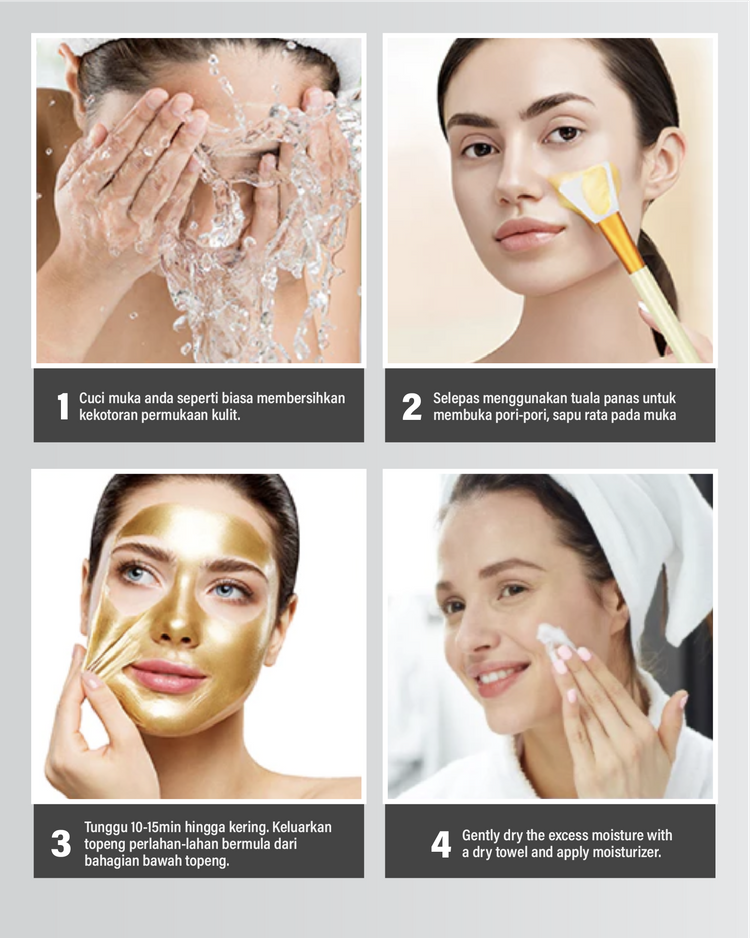 1 Cuci muka anda seperti biasa membersihkan kekotoran permukaan kulit.

2 Selepas menggunakan tuala panas untuk membuka pori-pori, sapu rata pada muka

3 Tunggu 10-15min hingga kering. Keluarkan topeng perlahan-lahan bermula dari bahagian bawah topeng.

4 Gently dry the excess moisture with a dry towel and apply moisturizer.